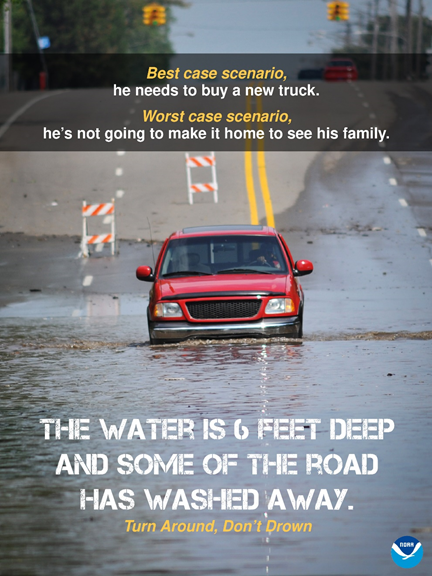 Best case scenario,
he needs to buy a new truck.

Worst case scenario,
he's not going to make it home to see his family.

THE WATER IS 6 FEET DEEP AND SOME OF THE ROAD HAS WASHED AWAY.

Turn Around, Don't Drown

NOAA